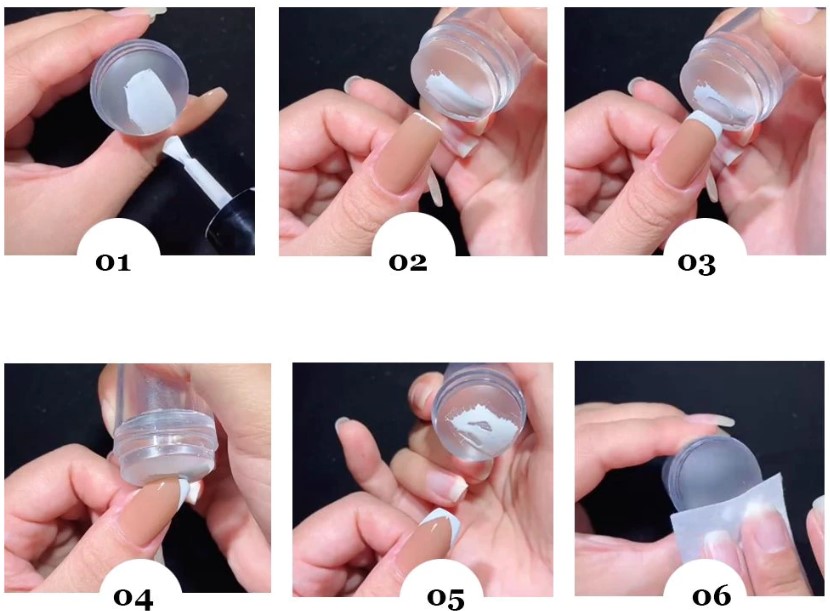 01

02

03

04

05

06