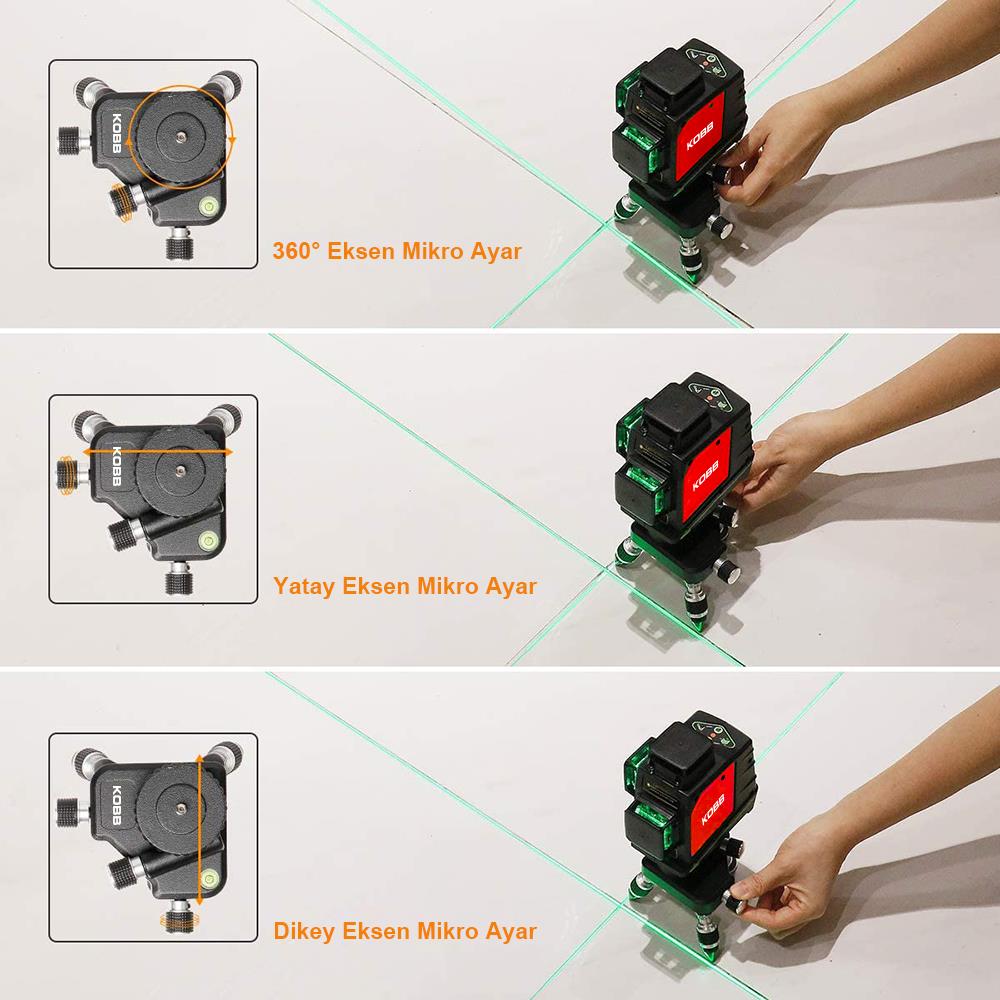 KOBB

360° Eksen Mikro Ayar

KOBB

KOBB

Yatay Eksen Mikro Ayar

KOBB

KOBB

Dikey Eksen Mikro Ayar

KOBB