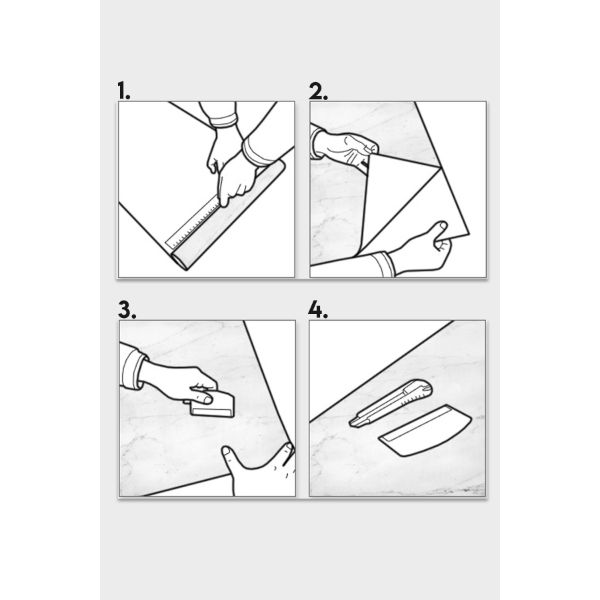 1.

2.

3.

4.